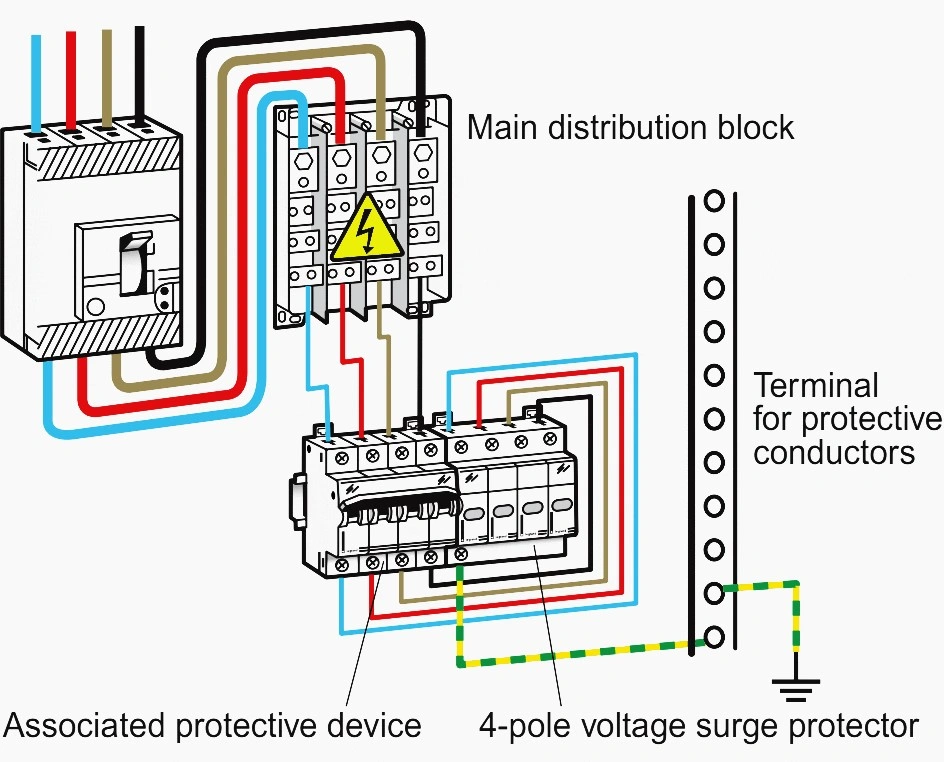 Main distribution block

Terminal for protective conductors

Associated protective device

4-pole voltage surge protector